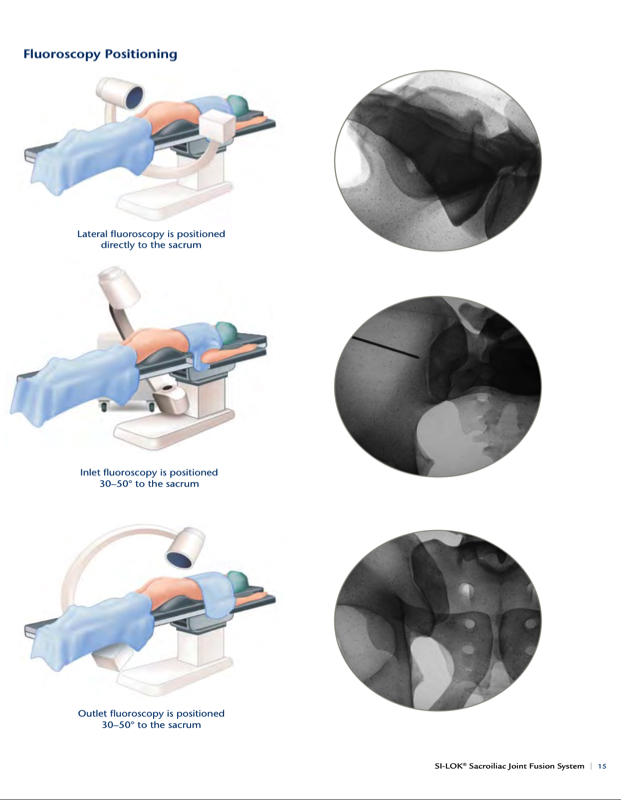 Fluoroscopy Positioning

Lateral fluoroscopy is positioned directly to the sacrum

Inlet fluoroscopy is positioned 30–50° to the sacrum

Outlet fluoroscopy is positioned 30–50° to the sacrum

SI-LOK® Sacroiliac Joint Fusion System | 15